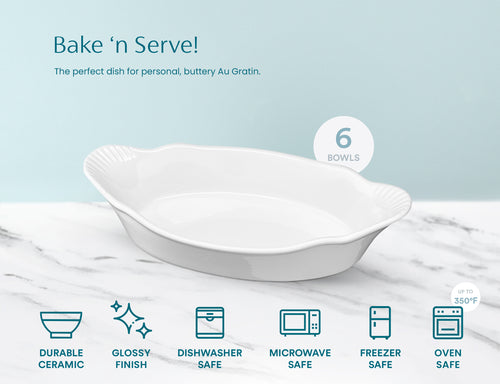 Bake 'n Serve!

The perfect dish for personal, buttery Au Gratin.

6
BOWLS

UP TO
350°F

DURABLE CERAMIC

GLOSSY FINISH

DISHWASHER SAFE

MICROWAVE SAFE

FREEZER SAFE

OVEN SAFE